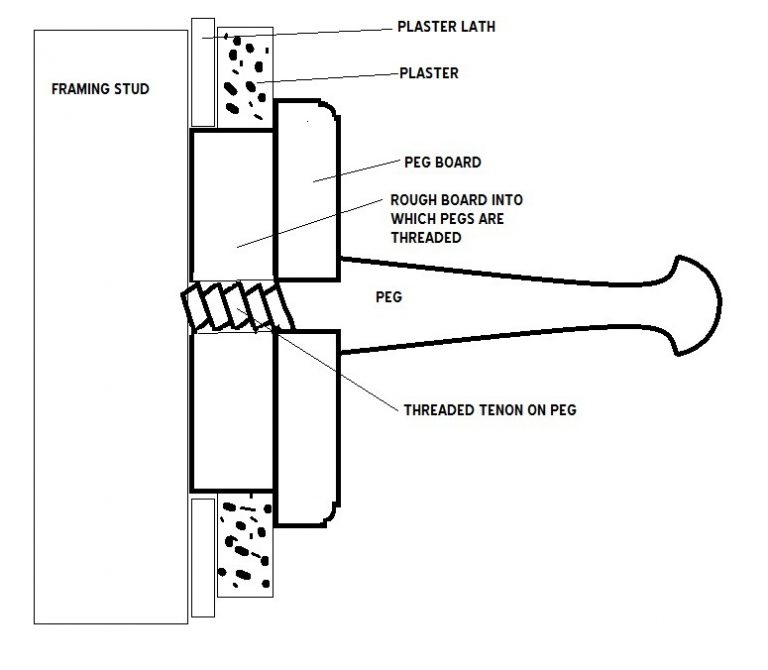 PLASTER LATH

PLASTER

FRAMING STUD

PEG BOARD

ROUGH BOARD INTO WHICH PEGS ARE THREADED

PEG

THREADED TENON ON PEG